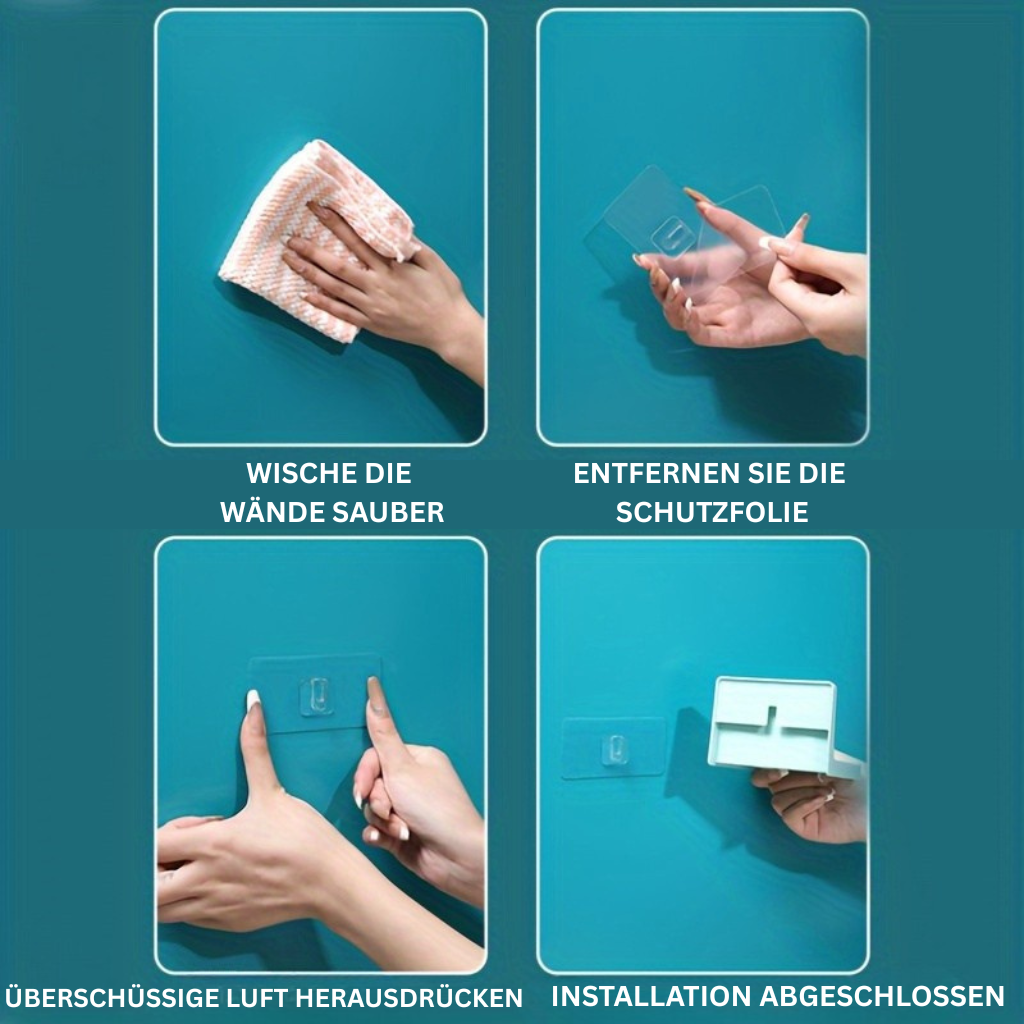 WISCHE DIE
WÄNDE SAUBER

ENTFERNEN SIE DIE
SCHUTZFOLIE

ÜBERSCHÜSSIGE LUFT HERAUSDRÜCKEN

INSTALLATION ABGESCHLOSSEN